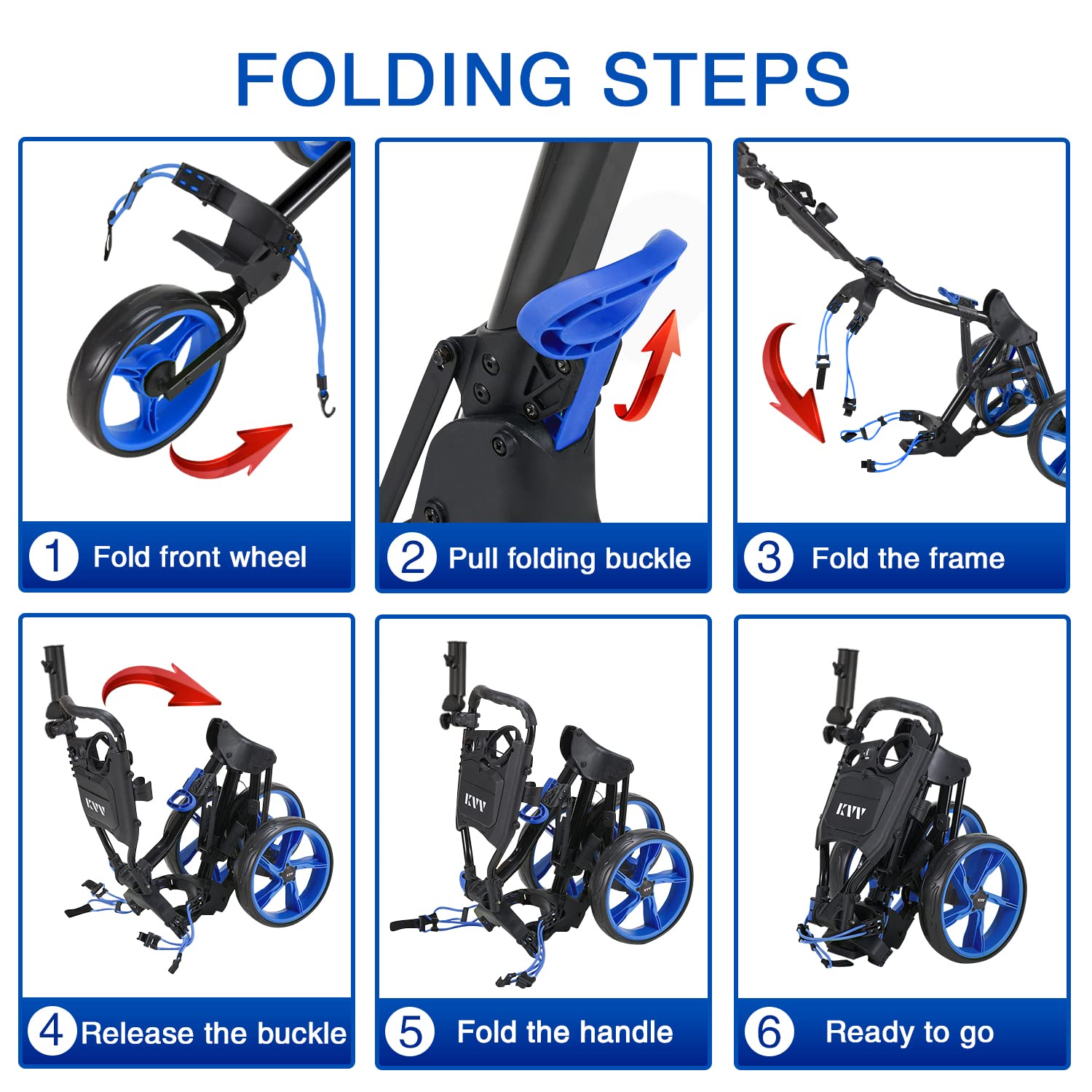 FOLDING STEPS

1 Fold front wheel

2 Pull folding buckle

3 Fold the frame

KVV

4 Release the buckle

KVV

5 Fold the handle

KVV

6 Ready to go